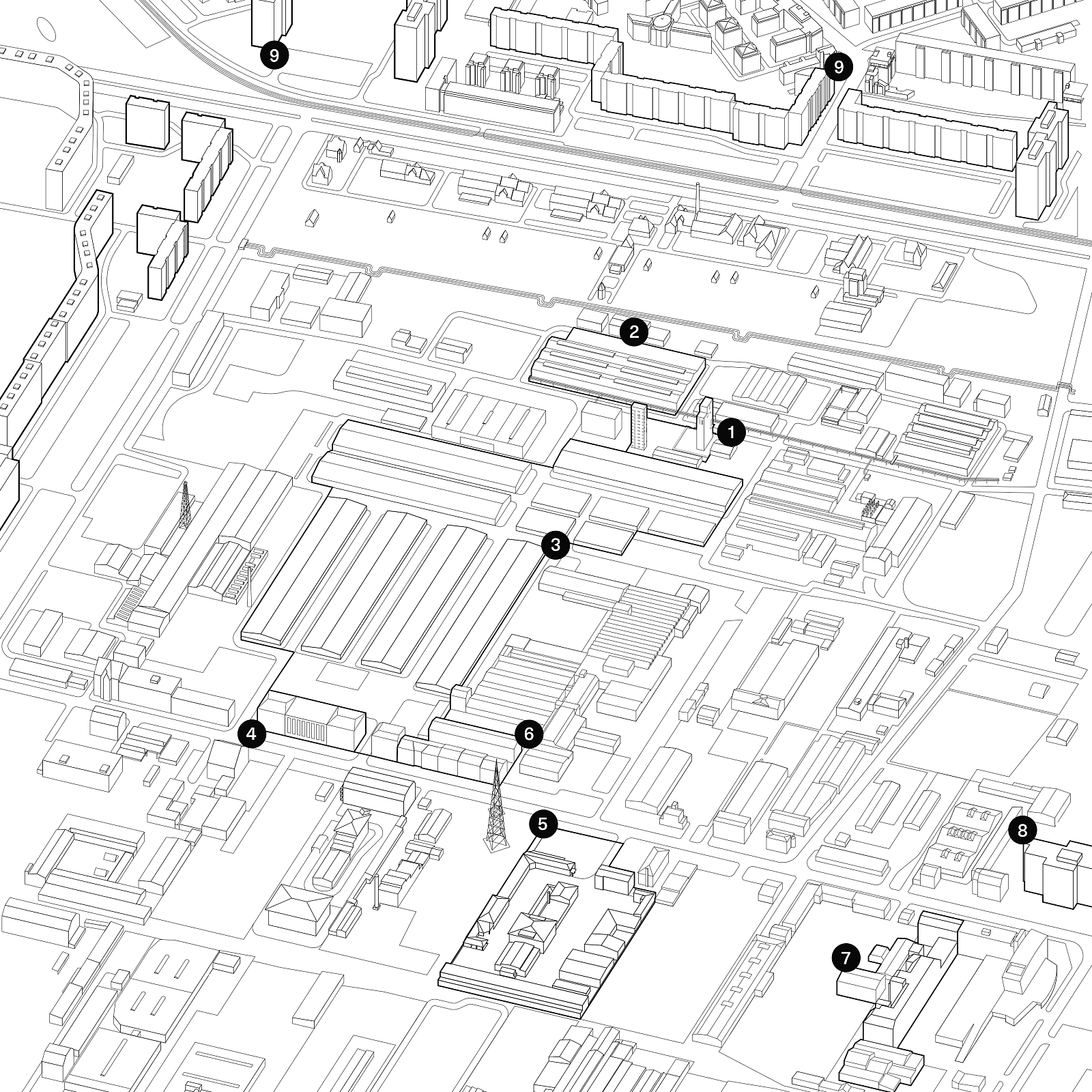 9
9
2
1
3
4
6
5
8
7